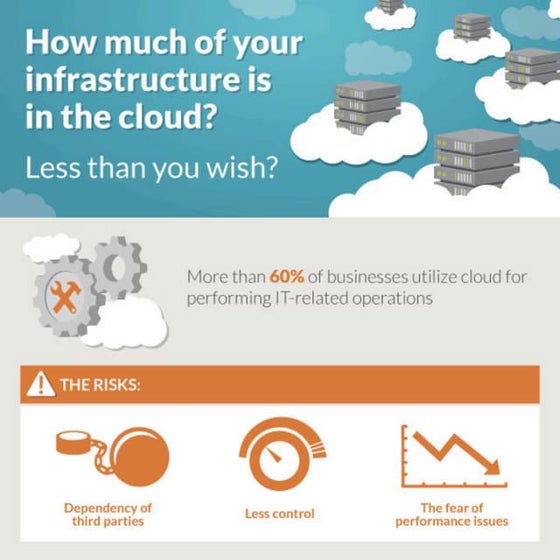 How much of your infrastructure is in the cloud?

Less than you wish?

More than 60% of businesses utilize cloud for performing IT-related operations

THE RISKS:

Dependency of third parties

Less control

The fear of performance issues