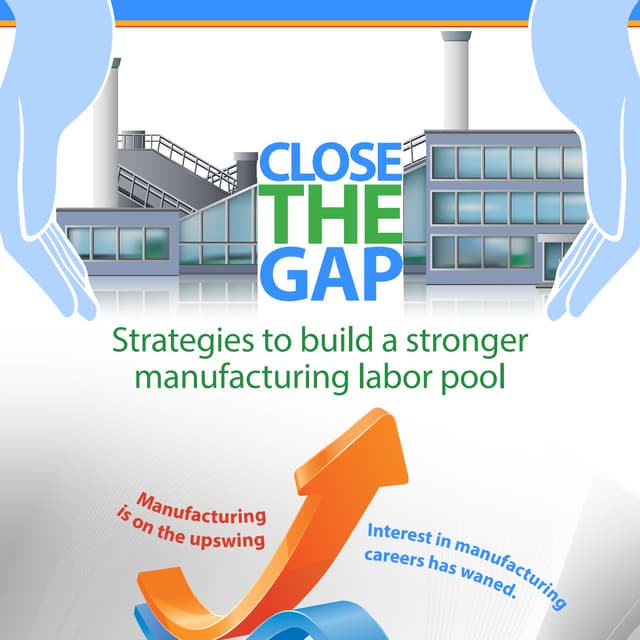 CLOSE
THE
GAP

Strategies to build a stronger manufacturing labor pool

Manufacturing is on the upswing

Interest in manufacturing careers has waned.