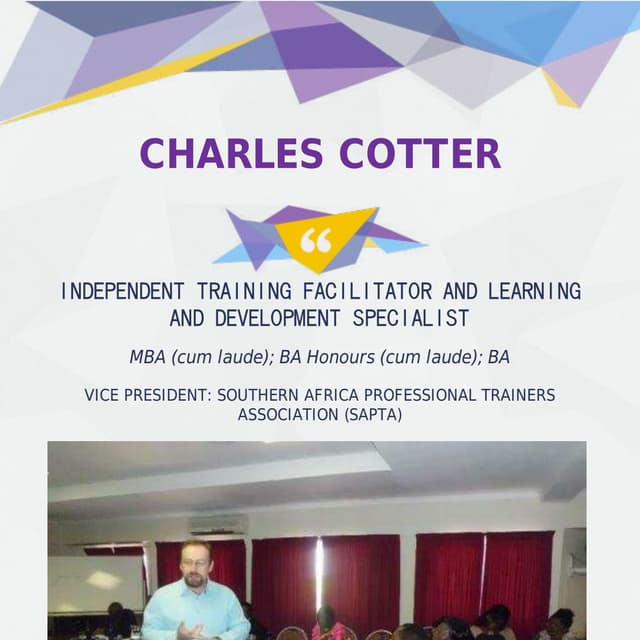 CHARLES COTTER

“

INDEPENDENT TRAINING FACILITATOR AND LEARNING AND DEVELOPMENT SPECIALIST

MBA (cum laude); BA Honours (cum laude); BA

VICE PRESIDENT: SOUTHERN AFRICA PROFESSIONAL TRAINERS ASSOCIATION (SAPTA)