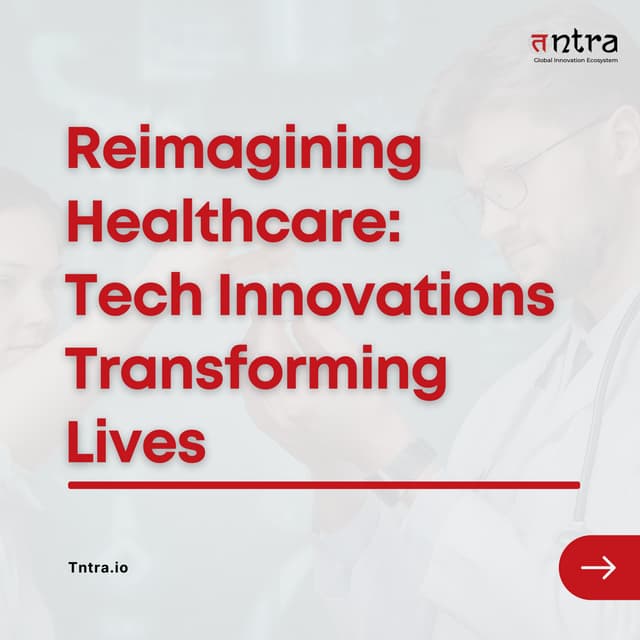 तntra
Global Innovation Ecosystem

Reimagining Healthcare: Tech Innovations Transforming Lives

Tntra.io