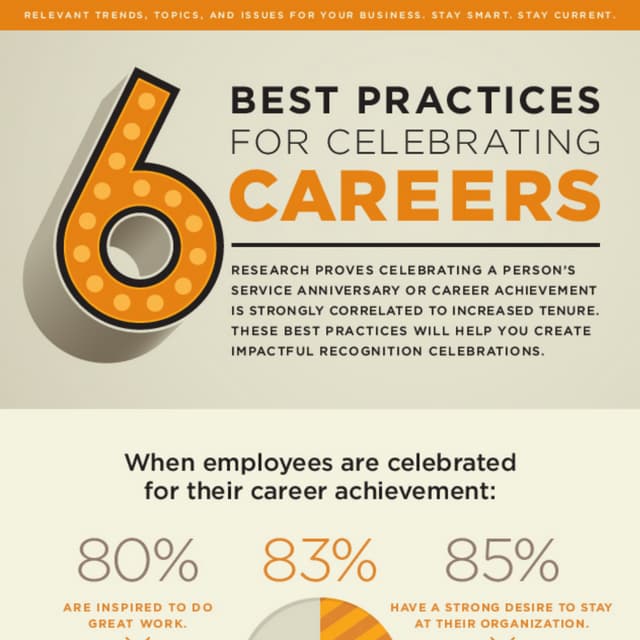 RELEVANT TRENDS, TOPICS, AND ISSUES FOR YOUR BUSINESS. STAY SMART. STAY CURRENT.

6 BEST PRACTICES FOR CELEBRATING CAREERS

RESEARCH PROVES CELEBRATING A PERSON'S SERVICE ANNIVERSARY OR CAREER ACHIEVEMENT IS STRONGLY CORRELATED TO INCREASED TENURE. THESE BEST PRACTICES WILL HELP YOU CREATE IMPACTFUL RECOGNITION CELEBRATIONS.

When employees are celebrated for their career achievement:

80%
ARE INSPIRED TO DO GREAT WORK.

83%

85%
HAVE A STRONG DESIRE TO STAY AT THEIR ORGANIZATION.