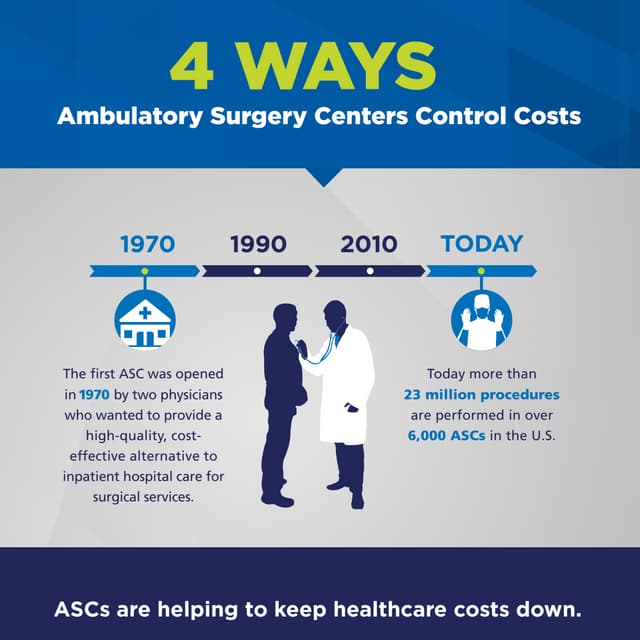 4 WAYS
Ambulatory Surgery Centers Control Costs

1970
1990
2010
TODAY

The first ASC was opened in 1970 by two physicians who wanted to provide a high-quality, cost-effective alternative to inpatient hospital care for surgical services.

Today more than 23 million procedures are performed in over 6,000 ASCs in the U.S.

ASCs are helping to keep healthcare costs down.