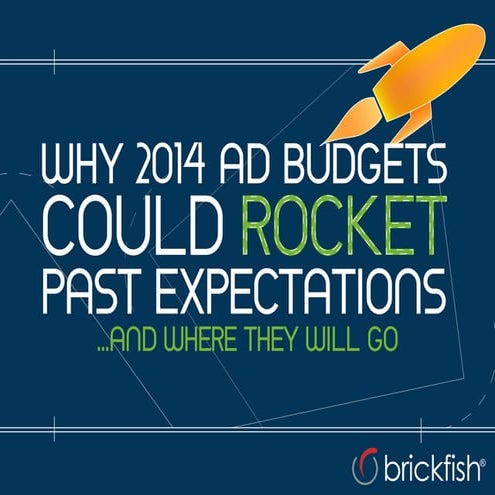 WHY 2014 AD BUDGETS COULD ROCKET PAST EXPECTATIONS

...AND WHERE THEY WILL GO

brickfish®