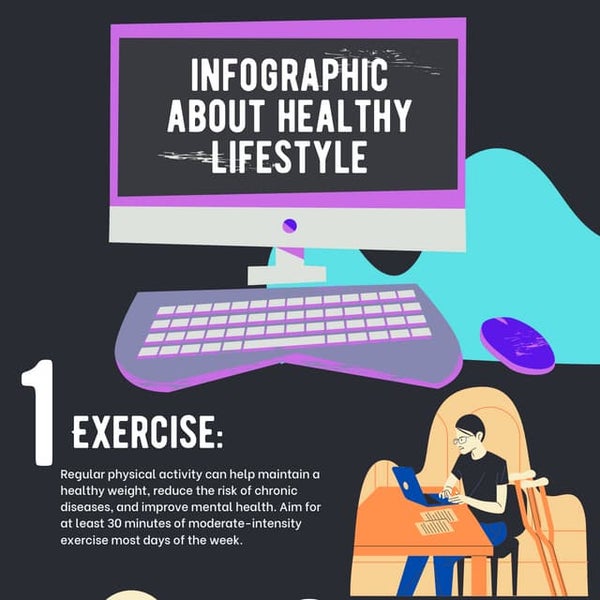 INFOGRAPHIC ABOUT HEALTHY LIFESTYLE

1

EXERCISE:

Regular physical activity can help maintain a healthy weight, reduce the risk of chronic diseases, and improve mental health. Aim for at least 30 minutes of moderate-intensity exercise most days of the week.