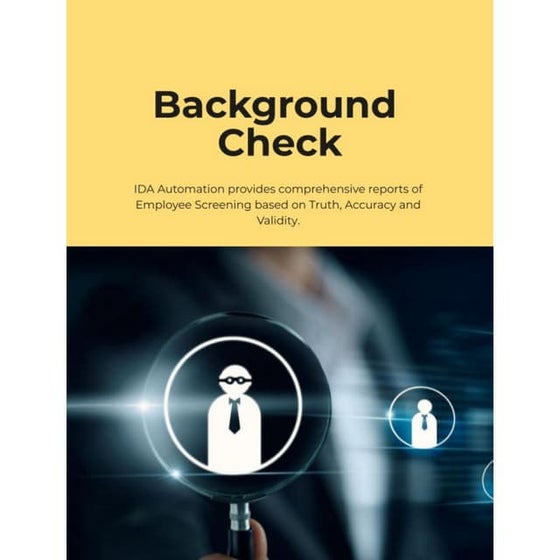 Background Check

IDA Automation provides comprehensive reports of Employee Screening based on Truth, Accuracy and Validity.