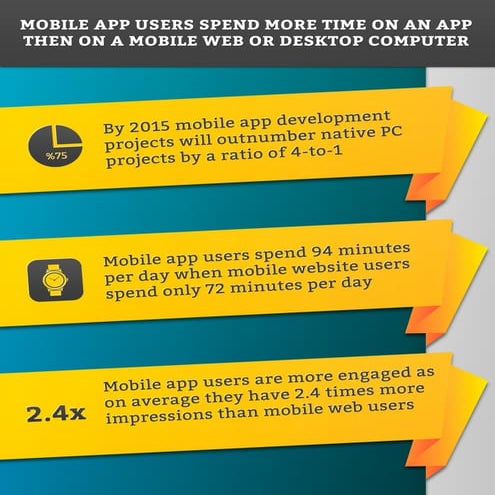 MOBILE APP USERS SPEND MORE TIME ON AN APP THEN ON A MOBILE WEB OR DESKTOP COMPUTER

%75

By 2015 mobile app development projects will outnumber native PC projects by a ratio of 4-to-1

Mobile app users spend 94 minutes per day when mobile website users spend only 72 minutes per day

2.4x

Mobile app users are more engaged as on average they have 2.4 times more impressions than mobile web users