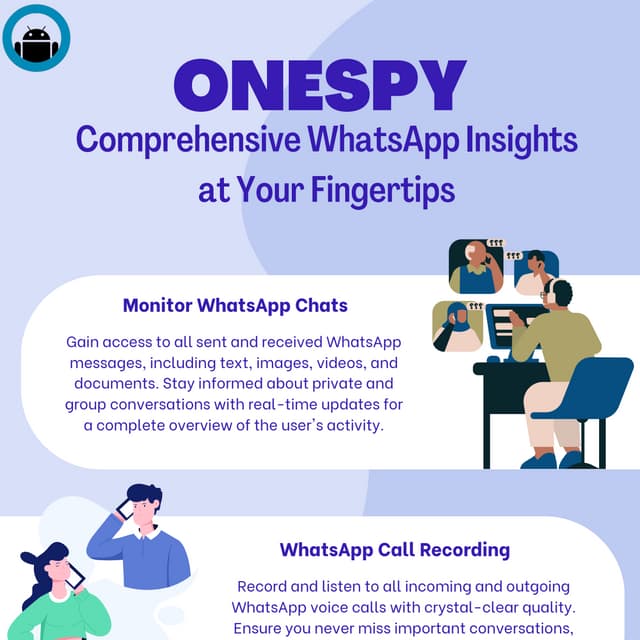 ONESPY

Comprehensive WhatsApp Insights at Your Fingertips

Monitor WhatsApp Chats

Gain access to all sent and received WhatsApp messages, including text, images, videos, and documents. Stay informed about private and group conversations with real-time updates for a complete overview of the user's activity.

WhatsApp Call Recording

Record and listen to all incoming and outgoing WhatsApp voice calls with crystal-clear quality. Ensure you never miss important conversations,