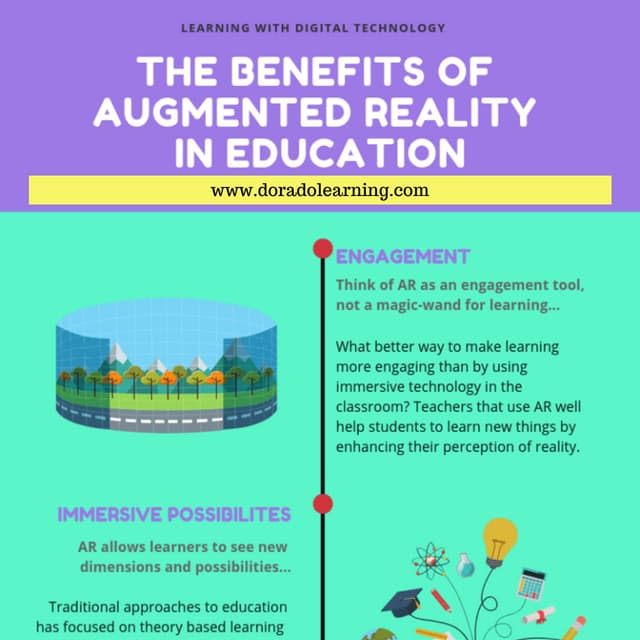 LEARNING WITH DIGITAL TECHNOLOGY

THE BENEFITS OF AUGMENTED REALITY IN EDUCATION

www.doradolearning.com

ENGAGEMENT

Think of AR as an engagement tool, not a magic-wand for learning...

What better way to make learning more engaging than by using immersive technology in the classroom? Teachers that use AR well help students to learn new things by enhancing their perception of reality.

IMMERSIVE POSSIBILITES

AR allows learners to see new dimensions and possibilities...

Traditional approaches to education has focused on theory based learning