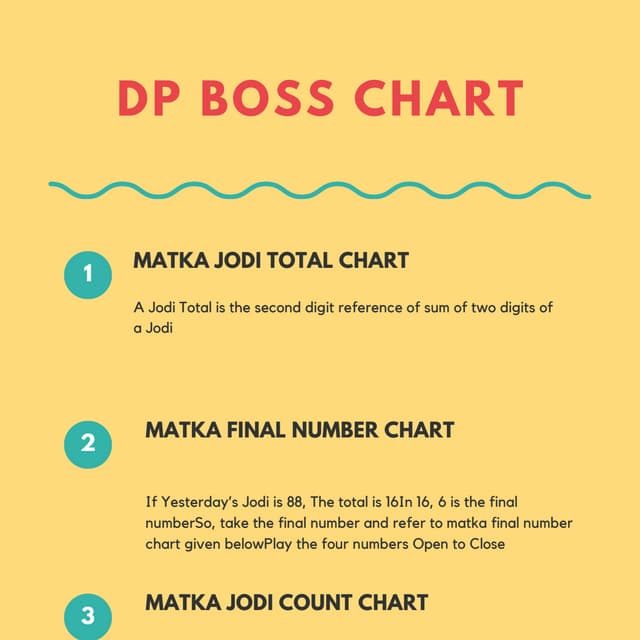 DP BOSS CHART

1

MATKA JODI TOTAL CHART

A Jodi Total is the second digit reference of sum of two digits of a Jodi

2

MATKA FINAL NUMBER CHART

If Yesterday's Jodi is 88, The total is 16In 16, 6 is the final numberSo, take the final number and refer to matka final number chart given belowPlay the four numbers Open to Close

3

MATKA JODI COUNT CHART