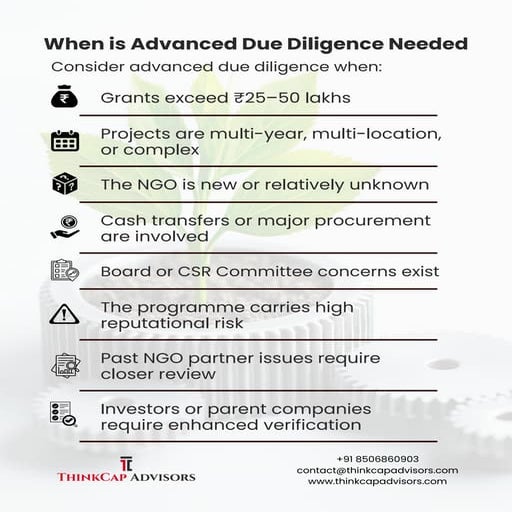 When is Advanced Due Diligence Needed

Consider advanced due diligence when:

Grants exceed ₹25–50 lakhs

Projects are multi-year, multi-location, or complex

The NGO is new or relatively unknown

Cash transfers or major procurement are involved

Board or CSR Committee concerns exist

The programme carries high reputational risk

Past NGO partner issues require closer review

Investors or parent companies require enhanced verification

THINKCAP ADVISORS

+91 8506860903
contact@thinkcapadvisors.com
www.thinkcapadvisors.com