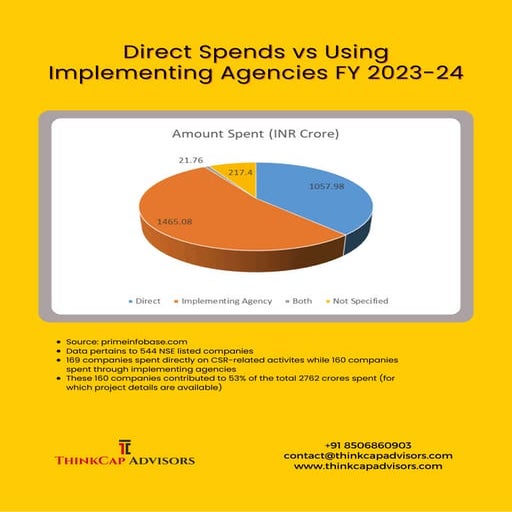 Direct Spends vs Using Implementing Agencies FY 2023-24

Amount Spent (INR Crore)

21.76

217.4

1057.98

1465.08

Direct Implementing Agency Both Not Specified

- Source: primeinfobase.com
- Data pertains to 544 NSE listed companies
- 169 companies spent directly on CSR-related activites while 160 companies spent through implementing agencies
- These 160 companies contributed to 53% of the total 2762 crores spent (for which project details are available)

THINKCAP ADVISORS

+91 8506860903
contact@thinkcapadvisors.com
www.thinkcapadvisors.com