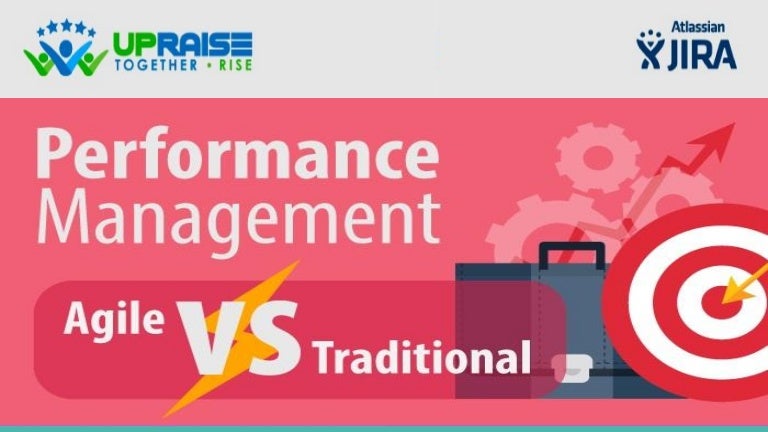 UPRAISE
TOGETHER • RISE

Atlassian
JIRA

Performance
Management

Agile VS Traditional