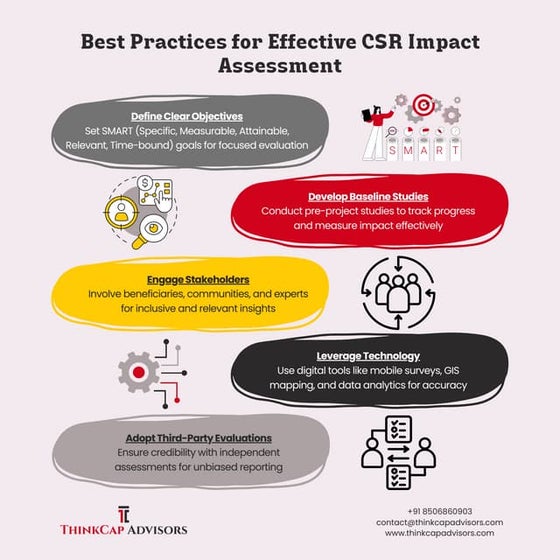 Best Practices for Effective CSR Impact Assessment

Define Clear Objectives
Set SMART (Specific, Measurable, Attainable, Relevant, Time-bound) goals for focused evaluation

S M A R T

Develop Baseline Studies
Conduct pre-project studies to track progress and measure impact effectively

Engage Stakeholders
Involve beneficiaries, communities, and experts for inclusive and relevant insights

Leverage Technology
Use digital tools like mobile surveys, GIS mapping, and data analytics for accuracy

Adopt Third-Party Evaluations
Ensure credibility with independent assessments for unbiased reporting

THINKCAP ADVISORS

+91 8506860903
contact@thinkcapadvisors.com
www.thinkcapadvisors.com