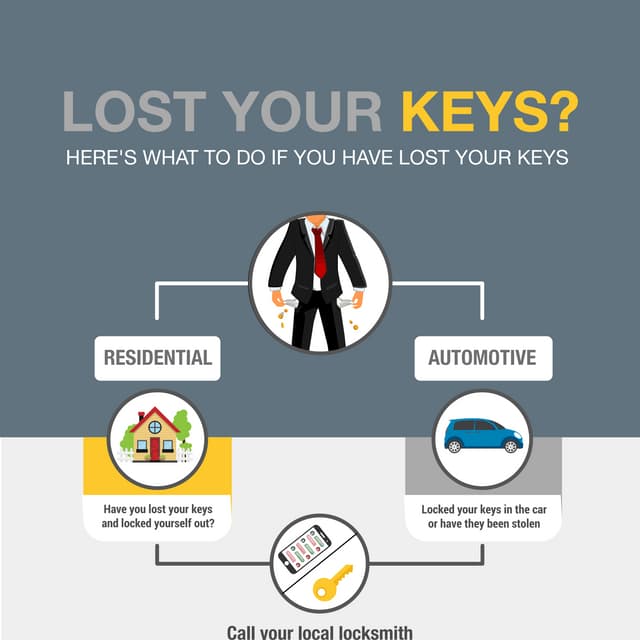 LOST YOUR KEYS?

HERE'S WHAT TO DO IF YOU HAVE LOST YOUR KEYS

RESIDENTIAL

AUTOMOTIVE

Have you lost your keys and locked yourself out?

Locked your keys in the car or have they been stolen

Call your local locksmith