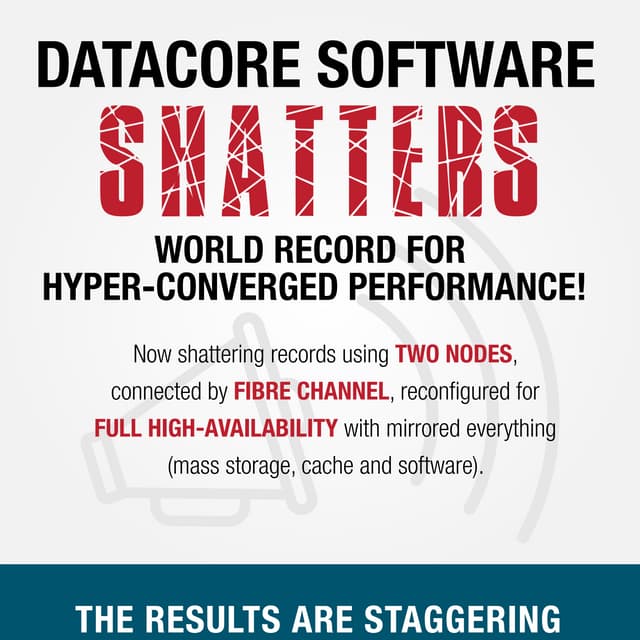 DATACORE SOFTWARE
SHATTERS
WORLD RECORD FOR HYPER-CONVERGED PERFORMANCE!

Now shattering records using TWO NODES, connected by FIBRE CHANNEL, reconfigured for FULL HIGH-AVAILABILITY with mirrored everything (mass storage, cache and software).

THE RESULTS ARE STAGGERING