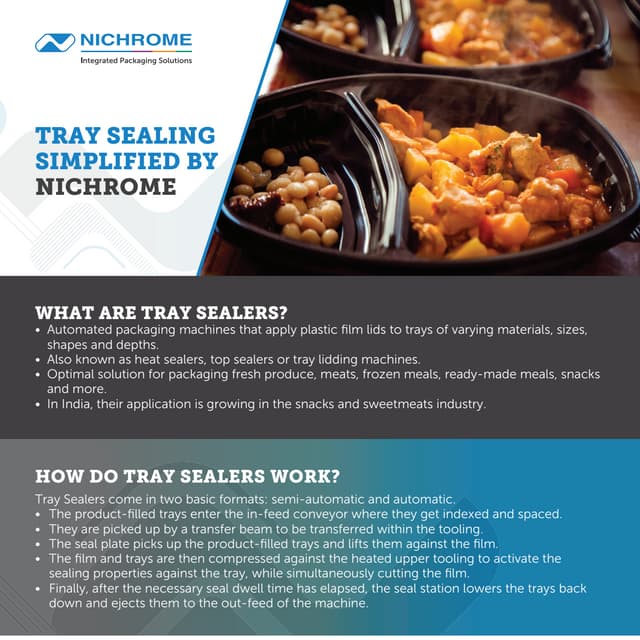 NICHROME
Integrated Packaging Solutions

TRAY SEALING SIMPLIFIED BY NICHROME

WHAT ARE TRAY SEALERS?
• Automated packaging machines that apply plastic film lids to trays of varying materials, sizes, shapes and depths.
• Also known as heat sealers, top sealers or tray lidding machines.
• Optimal solution for packaging fresh produce, meats, frozen meals, ready-made meals, snacks and more.
• In India, their application is growing in the snacks and sweetmeats industry.

HOW DO TRAY SEALERS WORK?
Tray Sealers come in two basic formats: semi-automatic and automatic.
• The product-filled trays enter the in-feed conveyor where they get indexed and spaced.
• They are picked up by a transfer beam to be transferred within the tooling.
• The seal plate picks up the product-filled trays and lifts them against the film.
• The film and trays are then compressed against the heated upper tooling to activate the sealing properties against the tray, while simultaneously cutting the film.
• Finally, after the necessary seal dwell time has elapsed, the seal station lowers the trays back down and ejects them to the out-feed of the machine.