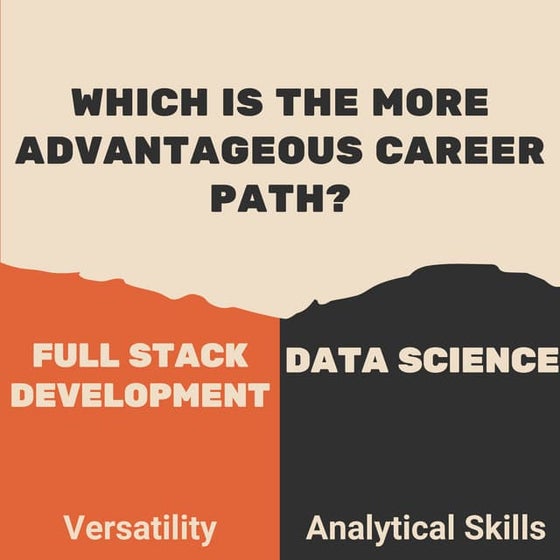 WHICH IS THE MORE ADVANTAGEOUS CAREER PATH?

FULL STACK DEVELOPMENT

Versatility

DATA SCIENCE

Analytical Skills