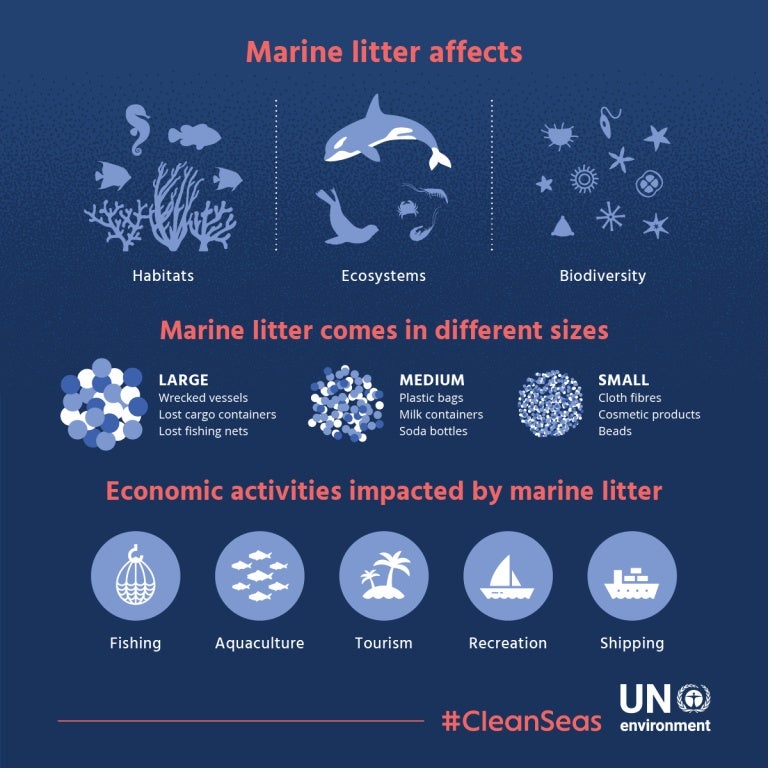 Marine litter affects

Habitats

Ecosystems

Biodiversity

Marine litter comes in different sizes

LARGE
Wrecked vessels
Lost cargo containers
Lost fishing nets

MEDIUM
Plastic bags
Milk containers
Soda bottles

SMALL
Cloth fibres
Cosmetic products
Beads

Economic activities impacted by marine litter

Fishing

Aquaculture

Tourism

Recreation

Shipping

#CleanSeas

UN
environment