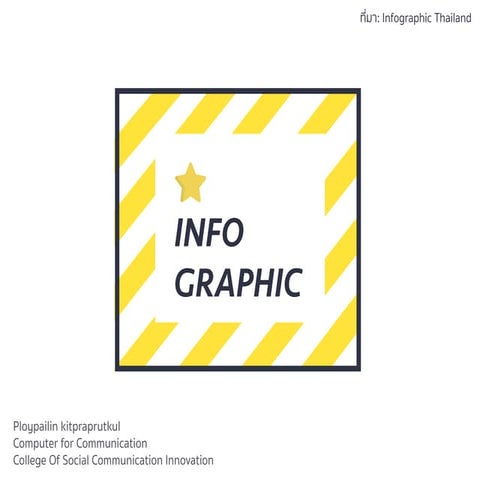 ที่มา: Infographic Thailand

INFO
GRAPHIC

Ploypailin kitpraprutkul
Computer for Communication
College Of Social Communication Innovation