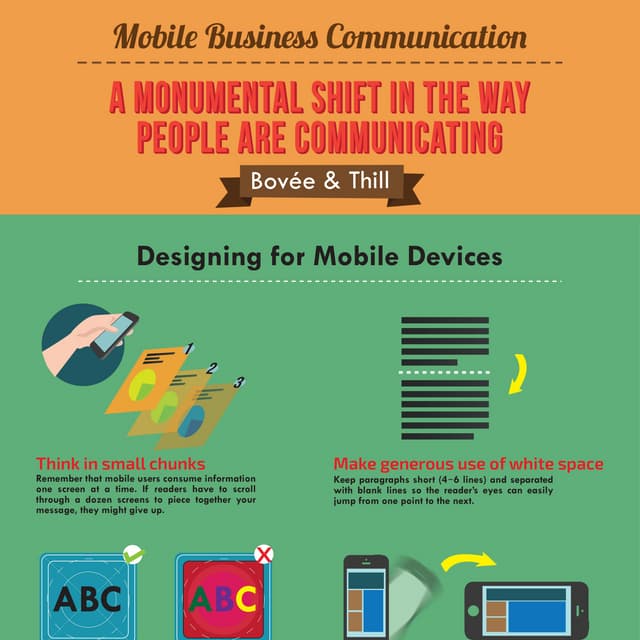 Mobile Business Communication

A MONUMENTAL SHIFT IN THE WAY PEOPLE ARE COMMUNICATING

Bovée & Thill

Designing for Mobile Devices

1
2
3

Think in small chunks
Remember that mobile users consume information one screen at a time. If readers have to scroll through a dozen screens to piece together your message, they might give up.

Make generous use of white space
Keep paragraphs short (4–6 lines) and separated with blank lines so the reader's eyes can easily jump from one point to the next.

ABC

ABC