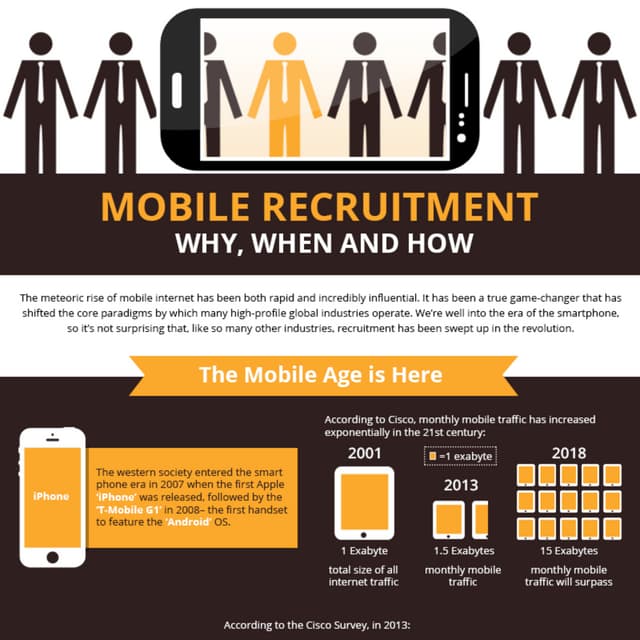 MOBILE RECRUITMENT
WHY, WHEN AND HOW

The meteoric rise of mobile internet has been both rapid and incredibly influential. It has been a true game-changer that has shifted the core paradigms by which many high-profile global industries operate. We're well into the era of the smartphone, so it's not surprising that, like so many other industries, recruitment has been swept up in the revolution.

The Mobile Age is Here

iPhone

The western society entered the smart phone era in 2007 when the first Apple 'iPhone' was released, followed by the 'T-Mobile G1' in 2008– the first handset to feature the 'Android' OS.

According to Cisco, monthly mobile traffic has increased exponentially in the 21st century:

=1 exabyte

2001
1 Exabyte
total size of all internet traffic

2013
1.5 Exabytes
monthly mobile traffic

2018
15 Exabytes
monthly mobile traffic will surpass

According to the Cisco Survey, in 2013: