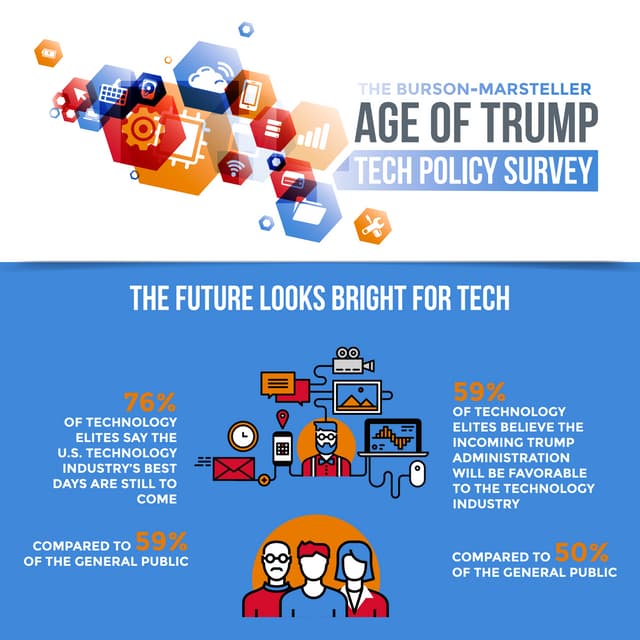 THE BURSON-MARSTELLER
AGE OF TRUMP
TECH POLICY SURVEY

THE FUTURE LOOKS BRIGHT FOR TECH

76%
OF TECHNOLOGY ELITES SAY THE U.S. TECHNOLOGY INDUSTRY'S BEST DAYS ARE STILL TO COME

COMPARED TO 59% OF THE GENERAL PUBLIC

59%
OF TECHNOLOGY ELITES BELIEVE THE INCOMING TRUMP ADMINISTRATION WILL BE FAVORABLE TO THE TECHNOLOGY INDUSTRY

COMPARED TO 50% OF THE GENERAL PUBLIC