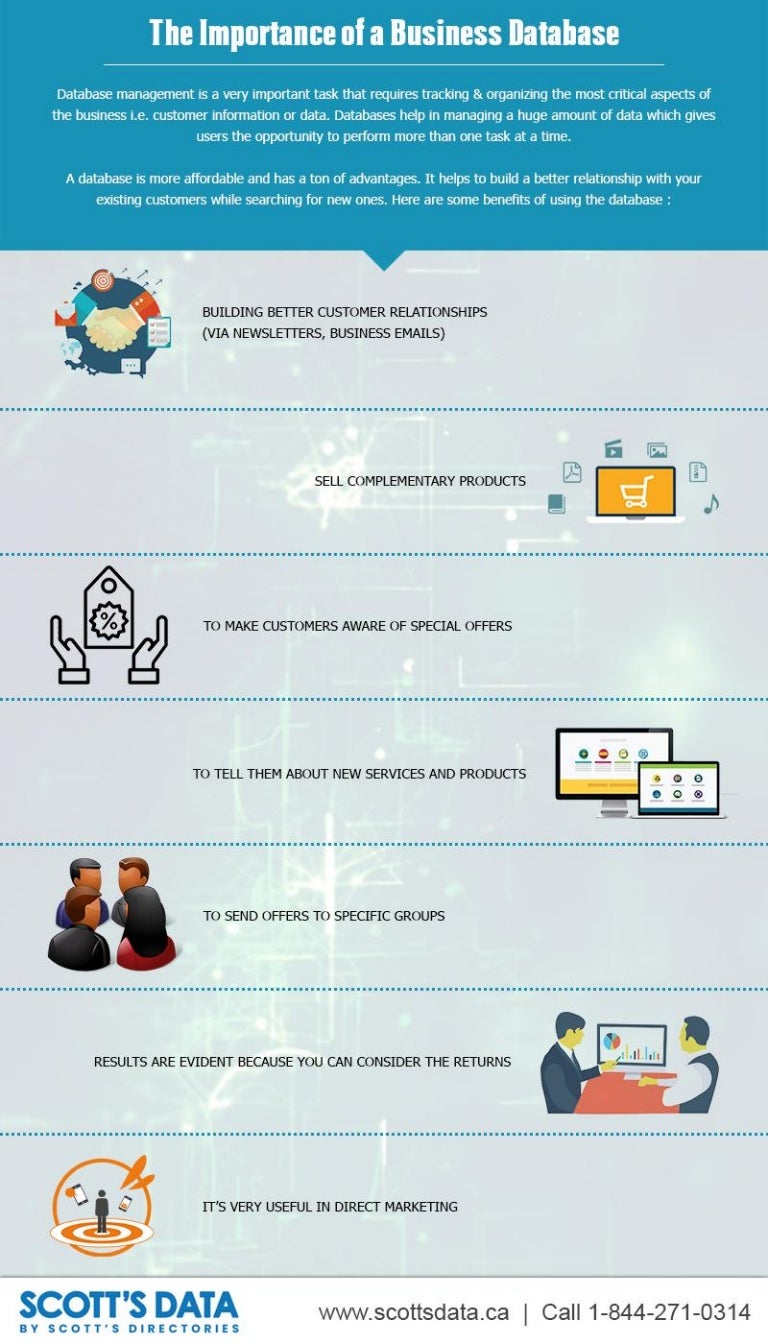 The Importance of a Business Database

Database management is a very important task that requires tracking & organizing the most critical aspects of the business i.e. customer information or data. Databases help in managing a huge amount of data which gives users the opportunity to perform more than one task at a time.

A database is more affordable and has a ton of advantages. It helps to build a better relationship with your existing customers while searching for new ones. Here are some benefits of using the database :

BUILDING BETTER CUSTOMER RELATIONSHIPS (VIA NEWSLETTERS, BUSINESS EMAILS)

SELL COMPLEMENTARY PRODUCTS

TO MAKE CUSTOMERS AWARE OF SPECIAL OFFERS

TO TELL THEM ABOUT NEW SERVICES AND PRODUCTS

TO SEND OFFERS TO SPECIFIC GROUPS

RESULTS ARE EVIDENT BECAUSE YOU CAN CONSIDER THE RETURNS

IT'S VERY USEFUL IN DIRECT MARKETING

SCOTT'S DATA
BY SCOTT'S DIRECTORIES

www.scottsdata.ca | Call 1-844-271-0314