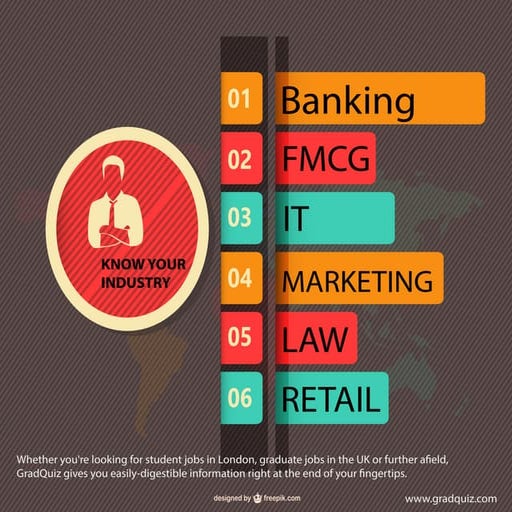 KNOW YOUR INDUSTRY

01 Banking

02 FMCG

03 IT

04 MARKETING

05 LAW

06 RETAIL

Whether you're looking for student jobs in London, graduate jobs in the UK or further afield, GradQuiz gives you easily-digestible information right at the end of your fingertips.

designed by freepik.com

www.gradquiz.com