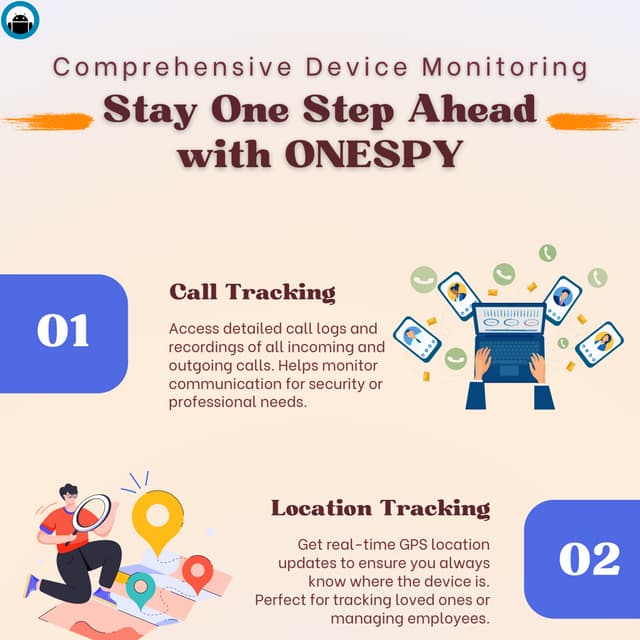 Comprehensive Device Monitoring

Stay One Step Ahead with ONESPY

01

Call Tracking

Access detailed call logs and recordings of all incoming and outgoing calls. Helps monitor communication for security or professional needs.

Location Tracking

Get real-time GPS location updates to ensure you always know where the device is. Perfect for tracking loved ones or managing employees.

02