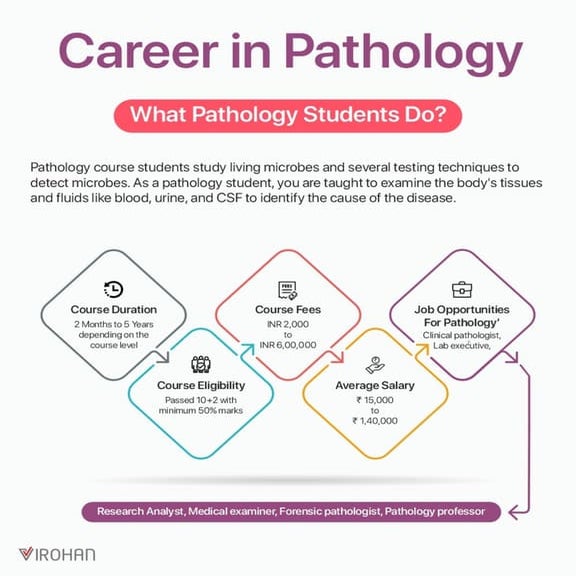 Career in Pathology

What Pathology Students Do?

Pathology course students study living microbes and several testing techniques to detect microbes. As a pathology student, you are taught to examine the body's tissues and fluids like blood, urine, and CSF to identify the cause of the disease.

Course Duration
2 Months to 5 Years depending on the course level

Course Eligibility
Passed 10+2 with minimum 50% marks

Course Fees
INR 2,000 to INR 6,00,000

Average Salary
₹ 15,000 to ₹ 1,40,000

Job Opportunities For Pathology'
Clinical pathologist, Lab executive,

Research Analyst, Medical examiner, Forensic pathologist, Pathology professor

VIROHAN