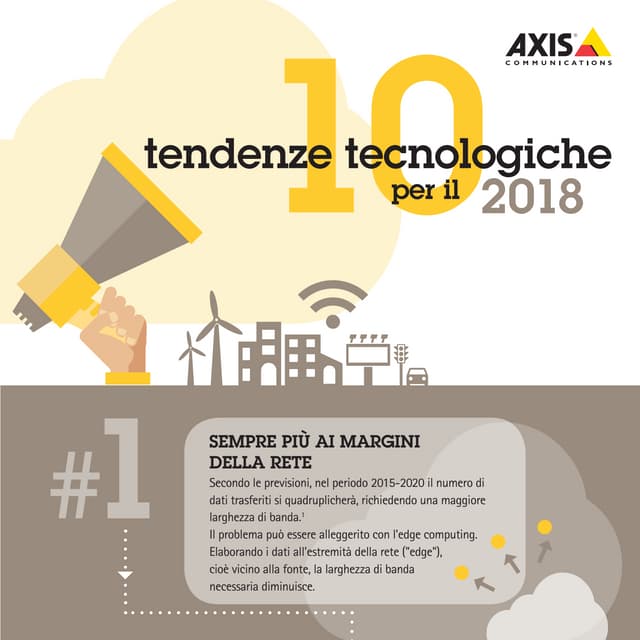 AXIS
COMMUNICATIONS

10
tendenze tecnologiche
per il 2018

#1

SEMPRE PIÙ AI MARGINI DELLA RETE
Secondo le previsioni, nel periodo 2015-2020 il numero di dati trasferiti si quadruplicherà, richiedendo una maggiore larghezza di banda.$^1$
Il problema può essere alleggerito con l'edge computing. Elaborando i dati all'estremità della rete ("edge"), cioè vicino alla fonte, la larghezza di banda necessaria diminuisce.