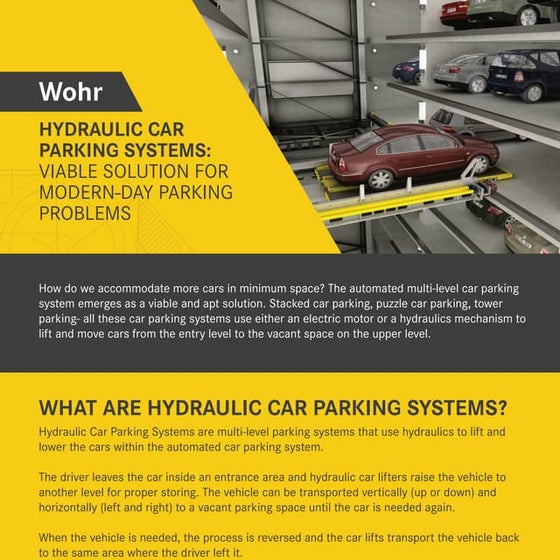 Wohr

HYDRAULIC CAR PARKING SYSTEMS: VIABLE SOLUTION FOR MODERN-DAY PARKING PROBLEMS

How do we accommodate more cars in minimum space? The automated multi-level car parking system emerges as a viable and apt solution. Stacked car parking, puzzle car parking, tower parking- all these car parking systems use either an electric motor or a hydraulics mechanism to lift and move cars from the entry level to the vacant space on the upper level.

WHAT ARE HYDRAULIC CAR PARKING SYSTEMS?

Hydraulic Car Parking Systems are multi-level parking systems that use hydraulics to lift and lower the cars within the automated car parking system.

The driver leaves the car inside an entrance area and hydraulic car lifters raise the vehicle to another level for proper storing. The vehicle can be transported vertically (up or down) and horizontally (left and right) to a vacant parking space until the car is needed again.

When the vehicle is needed, the process is reversed and the car lifts transport the vehicle back to the same area where the driver left it.