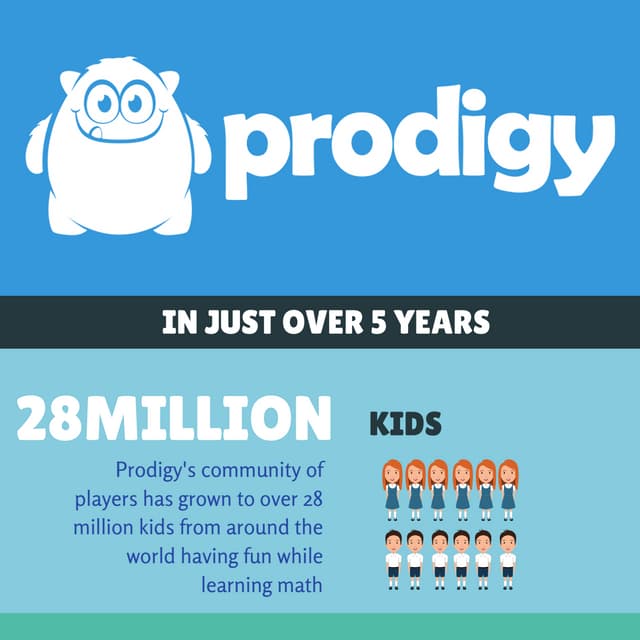 prodigy

IN JUST OVER 5 YEARS

28MILLION

KIDS

Prodigy's community of players has grown to over 28 million kids from around the world having fun while learning math