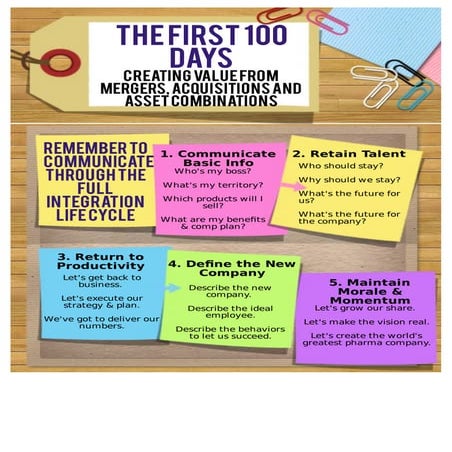 THE FIRST 100 DAYS
CREATING VALUE FROM MERGERS, ACQUISITIONS AND ASSET COMBINATIONS

REMEMBER TO COMMUNICATE THROUGH THE FULL INTEGRATION LIFECYCLE

1. Communicate Basic Info
Who's my boss?
What's my territory?
Which products will I sell?
What are my benefits & comp plan?

2. Retain Talent
Who should stay?
Why should we stay?
What's the future for us?
What's the future for the company?

3. Return to Productivity
Let's get back to business.
Let's execute our strategy & plan.
We've got to deliver our numbers.

4. Define the New Company
Describe the new company.
Describe the ideal employee.
Describe the behaviors to let us succeed.

5. Maintain Morale & Momentum
Let's grow our share.
Let's make the vision real.
Let's create the world's greatest pharma company.