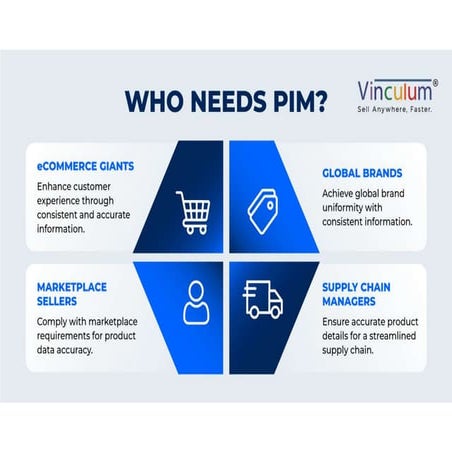 WHO NEEDS PIM?

Vinculum®
Sell Anywhere, Faster.

eCOMMERCE GIANTS
Enhance customer experience through consistent and accurate information.

GLOBAL BRANDS
Achieve global brand uniformity with consistent information.

MARKETPLACE SELLERS
Comply with marketplace requirements for product data accuracy.

SUPPLY CHAIN MANAGERS
Ensure accurate product details for a streamlined supply chain.