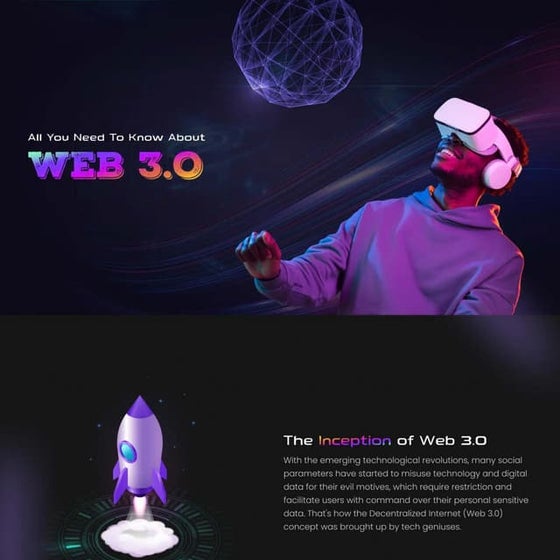 All You Need To Know About

WEB 3.0

The Inception of Web 3.0

With the emerging technological revolutions, many social parameters have started to misuse technology and digital data for their evil motives, which require restriction and facilitate users with command over their personal sensitive data. That's how the Decentralized Internet (Web 3.0) concept was brought up by tech geniuses.