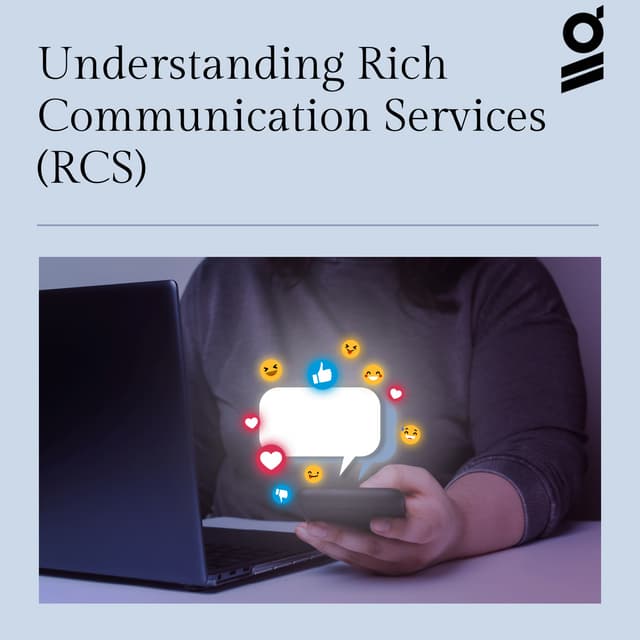 Understanding Rich Communication Services (RCS)