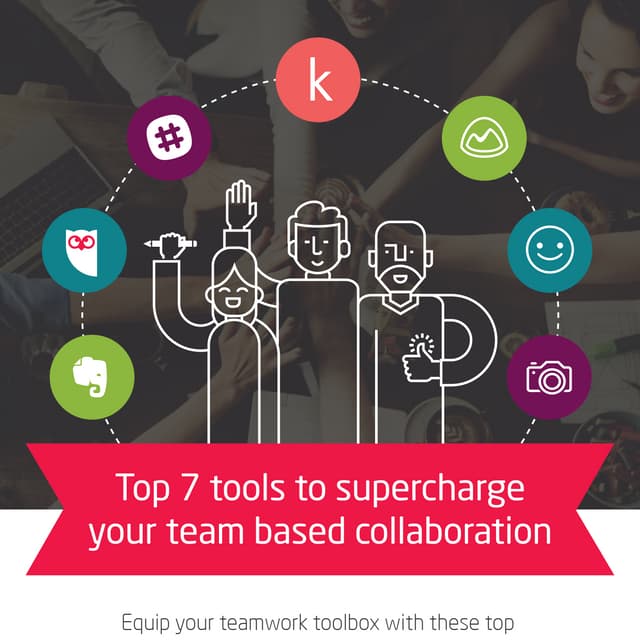 k

Top 7 tools to supercharge your team based collaboration

Equip your teamwork toolbox with these top