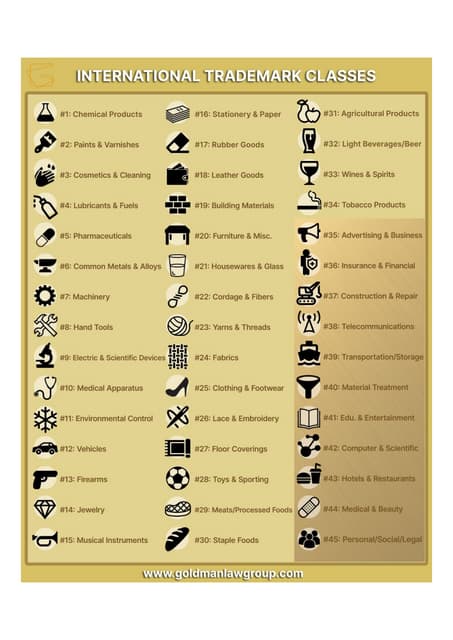 INTERNATIONAL TRADEMARK CLASSES

#1: Chemical Products
#2: Paints & Varnishes
#3: Cosmetics & Cleaning
#4: Lubricants & Fuels
#5: Pharmaceuticals
#6: Common Metals & Alloys
#7: Machinery
#8: Hand Tools
#9: Electric & Scientific Devices
#10: Medical Apparatus
#11: Environmental Control
#12: Vehicles
#13: Firearms
#14: Jewelry
#15: Musical Instruments

#16: Stationery & Paper
#17: Rubber Goods
#18: Leather Goods
#19: Building Materials
#20: Furniture & Misc.
#21: Housewares & Glass
#22: Cordage & Fibers
#23: Yarns & Threads
#24: Fabrics
#25: Clothing & Footwear
#26: Lace & Embroidery
#27: Floor Coverings
#28: Toys & Sporting
#29: Meats/Processed Foods
#30: Staple Foods

#31: Agricultural Products
#32: Light Beverages/Beer
#33: Wines & Spirits
#34: Tobacco Products
#35: Advertising & Business
#36: Insurance & Financial
#37: Construction & Repair
#38: Telecommunications
#39: Transportation/Storage
#40: Material Treatment
#41: Edu. & Entertainment
#42: Computer & Scientific
#43: Hotels & Restaurants
#44: Medical & Beauty
#45: Personal/Social/Legal

www.goldmanlawgroup.com