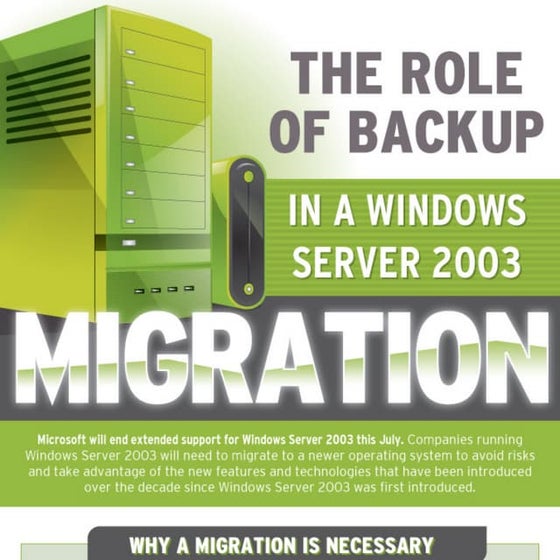 THE ROLE OF BACKUP

IN A WINDOWS SERVER 2003

MIGRATION

Microsoft will end extended support for Windows Server 2003 this July. Companies running Windows Server 2003 will need to migrate to a newer operating system to avoid risks and take advantage of the new features and technologies that have been introduced over the decade since Windows Server 2003 was first introduced.

WHY A MIGRATION IS NECESSARY