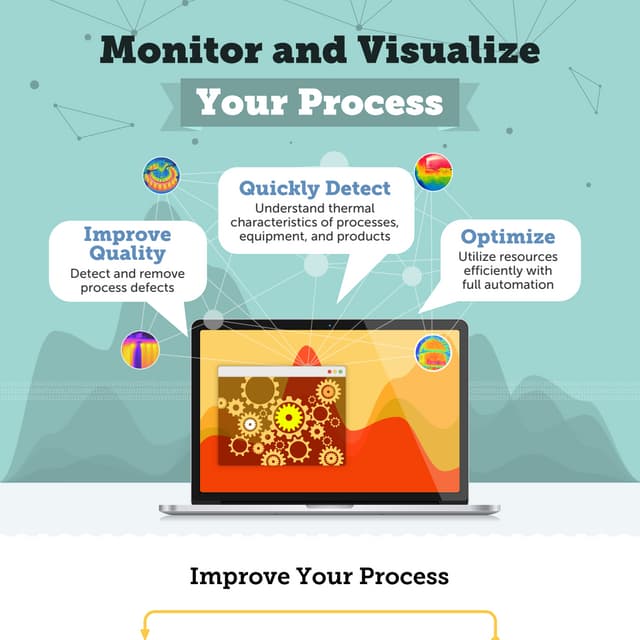 Monitor and Visualize

Your Process

Improve Quality
Detect and remove process defects

Quickly Detect
Understand thermal characteristics of processes, equipment, and products

Optimize
Utilize resources efficiently with full automation

Improve Your Process