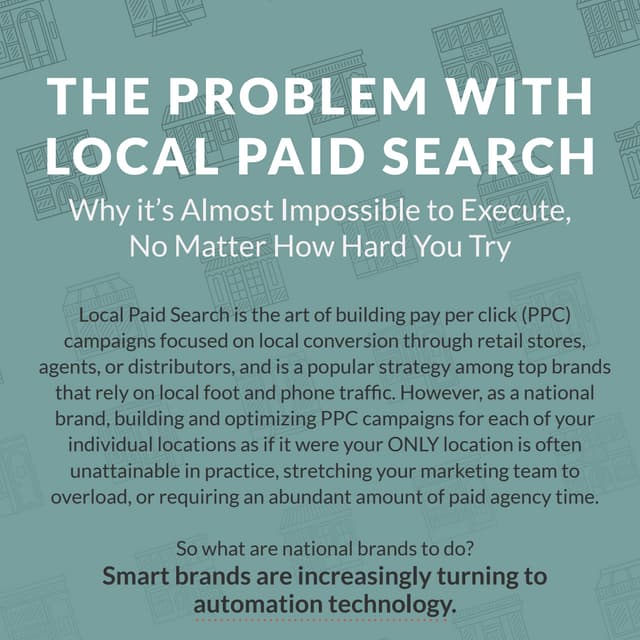 THE PROBLEM WITH LOCAL PAID SEARCH

Why it's Almost Impossible to Execute, No Matter How Hard You Try

Local Paid Search is the art of building pay per click (PPC) campaigns focused on local conversion through retail stores, agents, or distributors, and is a popular strategy among top brands that rely on local foot and phone traffic. However, as a national brand, building and optimizing PPC campaigns for each of your individual locations as if it were your ONLY location is often unattainable in practice, stretching your marketing team to overload, or requiring an abundant amount of paid agency time.

So what are national brands to do?
Smart brands are increasingly turning to automation technology.