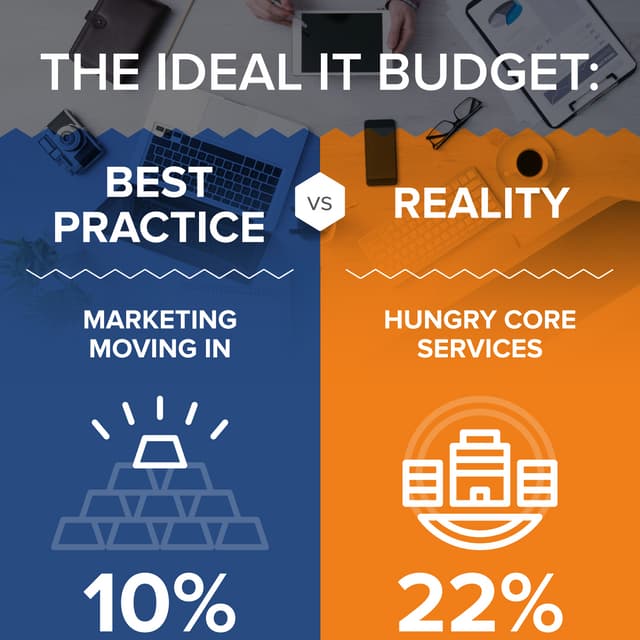 THE IDEAL IT BUDGET:

BEST PRACTICE

VS

REALITY

MARKETING MOVING IN

10%

HUNGRY CORE SERVICES

22%