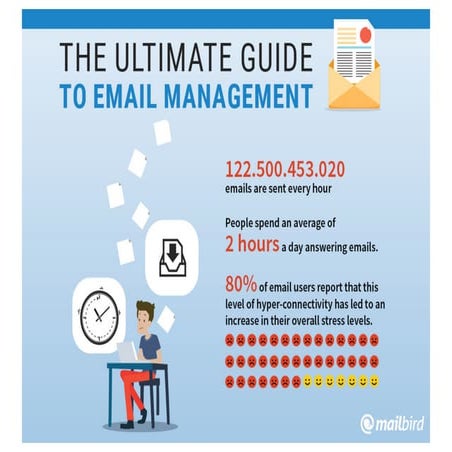 THE ULTIMATE GUIDE
TO EMAIL MANAGEMENT

122.500.453.020
emails are sent every hour

People spend an average of
2 hours a day answering emails.

80% of email users report that this level of hyper-connectivity has led to an increase in their overall stress levels.

mailbird