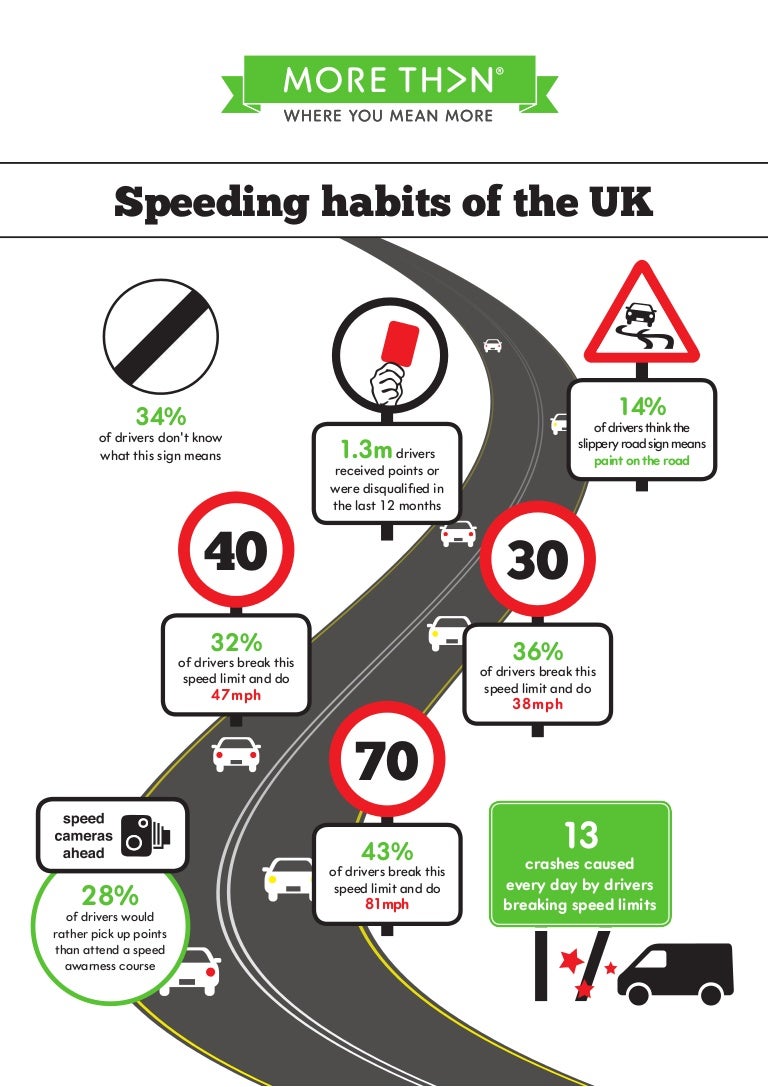 MORE TH>N®
WHERE YOU MEAN MORE

Speeding habits of the UK

34%
of drivers don't know what this sign means

1.3m drivers received points or were disqualified in the last 12 months

14%
of drivers think the slippery road sign means paint on the road

40

32%
of drivers break this speed limit and do 47mph

30

36%
of drivers break this speed limit and do 38mph

70

43%
of drivers break this speed limit and do 81mph

speed cameras ahead

28%
of drivers would rather pick up points than attend a speed awarness course

13
crashes caused every day by drivers breaking speed limits