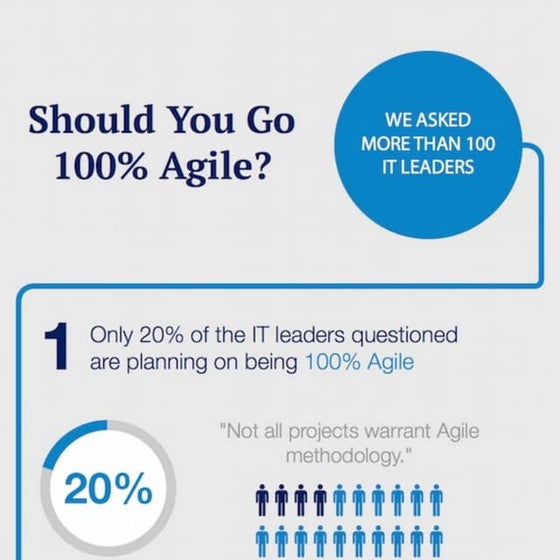 Should You Go 100% Agile?

WE ASKED MORE THAN 100 IT LEADERS

1 Only 20% of the IT leaders questioned are planning on being 100% Agile

20%

"Not all projects warrant Agile methodology."