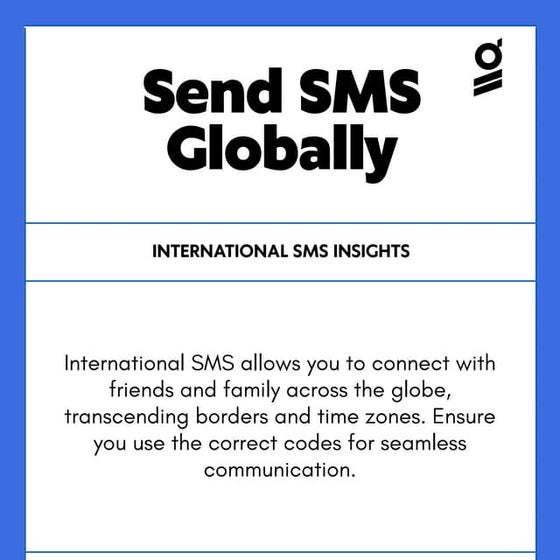 Send SMS Globally

INTERNATIONAL SMS INSIGHTS

International SMS allows you to connect with friends and family across the globe, transcending borders and time zones. Ensure you use the correct codes for seamless communication.