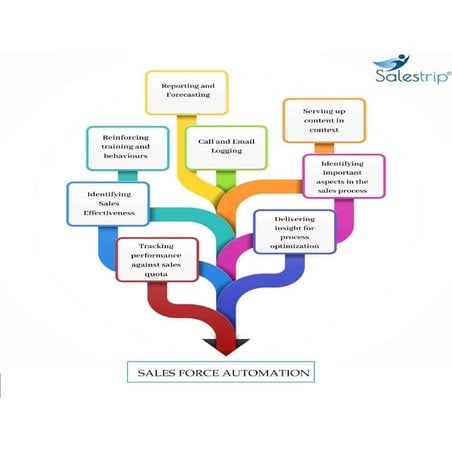 Salestrip®

Reporting and Forecasting

Serving up content in context

Reinforcing training and behaviours

Call and Email Logging

Identifying important aspects in the sales process

Identifying Sales Effectiveness

Delivering insight for process optimization

Tracking performance against sales quota

SALES FORCE AUTOMATION