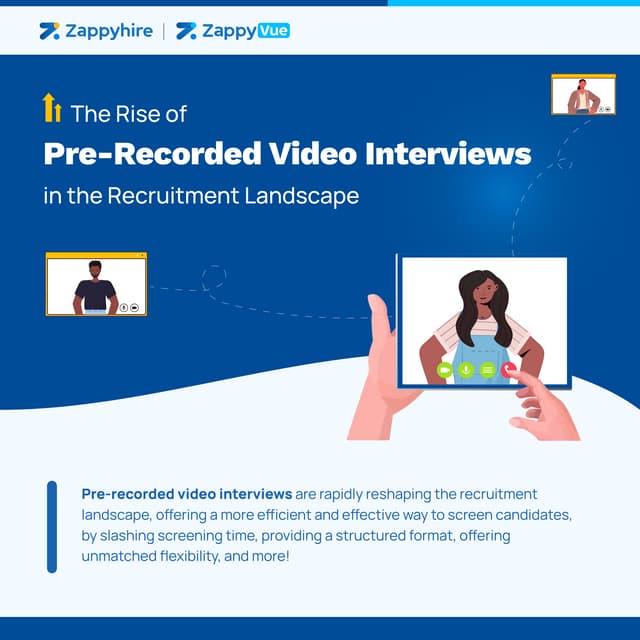 Zappyhire | ZappyVue

The Rise of
Pre-Recorded Video Interviews
in the Recruitment Landscape

Pre-recorded video interviews are rapidly reshaping the recruitment landscape, offering a more efficient and effective way to screen candidates, by slashing screening time, providing a structured format, offering unmatched flexibility, and more!