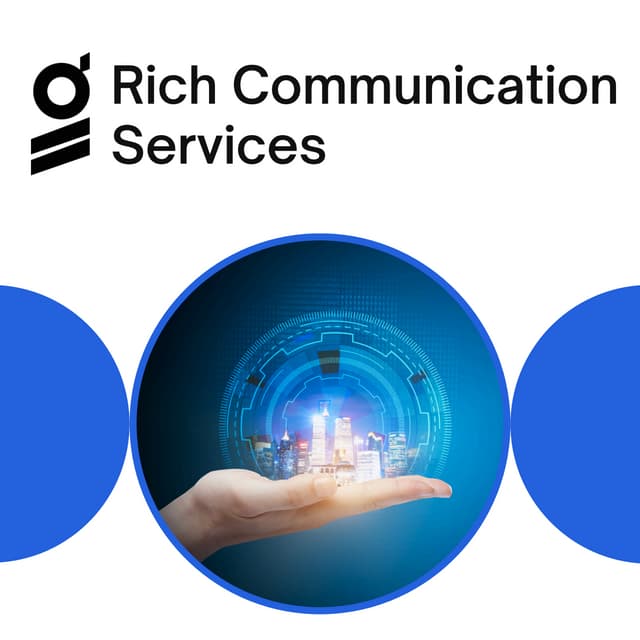 Rich Communication Services